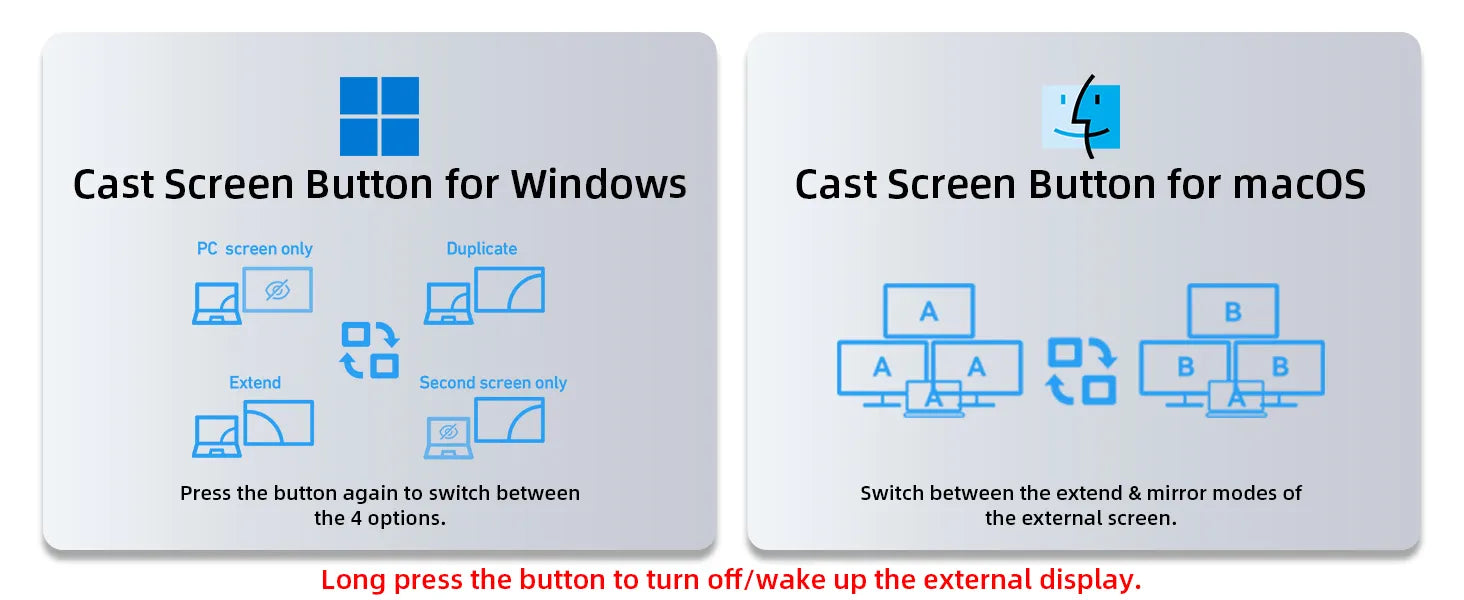 Cast Screen Button for Windows

PC screen only

Duplicate

Extend

Second screen only

Press the button again to switch between the 4 options.

Cast Screen Button for macOS

A

A

A

A

B

B

B

A

Switch between the extend & mirror modes of the external screen.

Long press the button to turn off/wake up the external display.